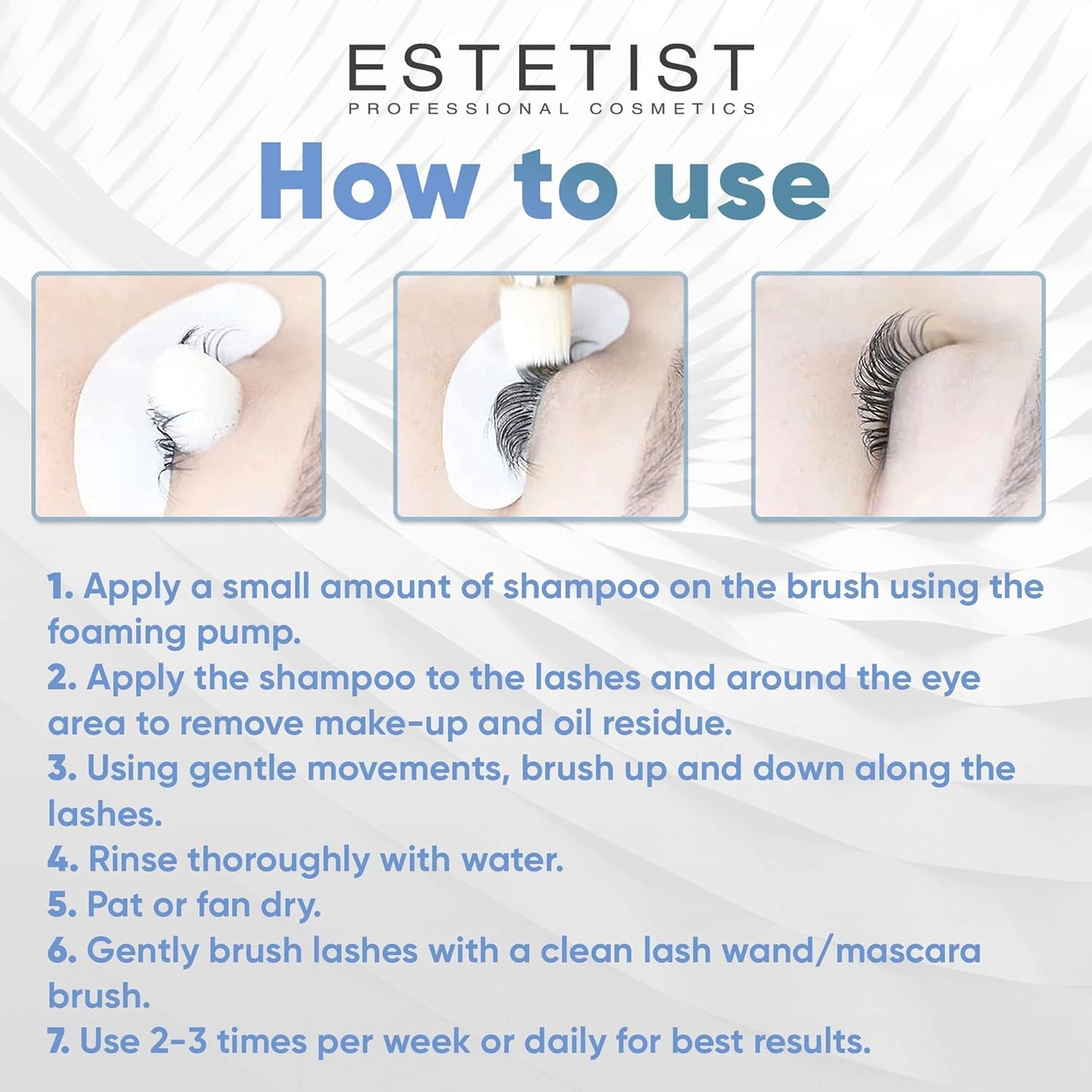 ESTETIST
PROFESSIONAL COSMETICS

How to use

1. Apply a small amount of shampoo on the brush using the foaming pump.
2. Apply the shampoo to the lashes and around the eye area to remove make-up and oil residue.
3. Using gentle movements, brush up and down along the lashes.
4. Rinse thoroughly with water.
5. Pat or fan dry.
6. Gently brush lashes with a clean lash wand/mascara brush.
7. Use 2-3 times per week or daily for best results.