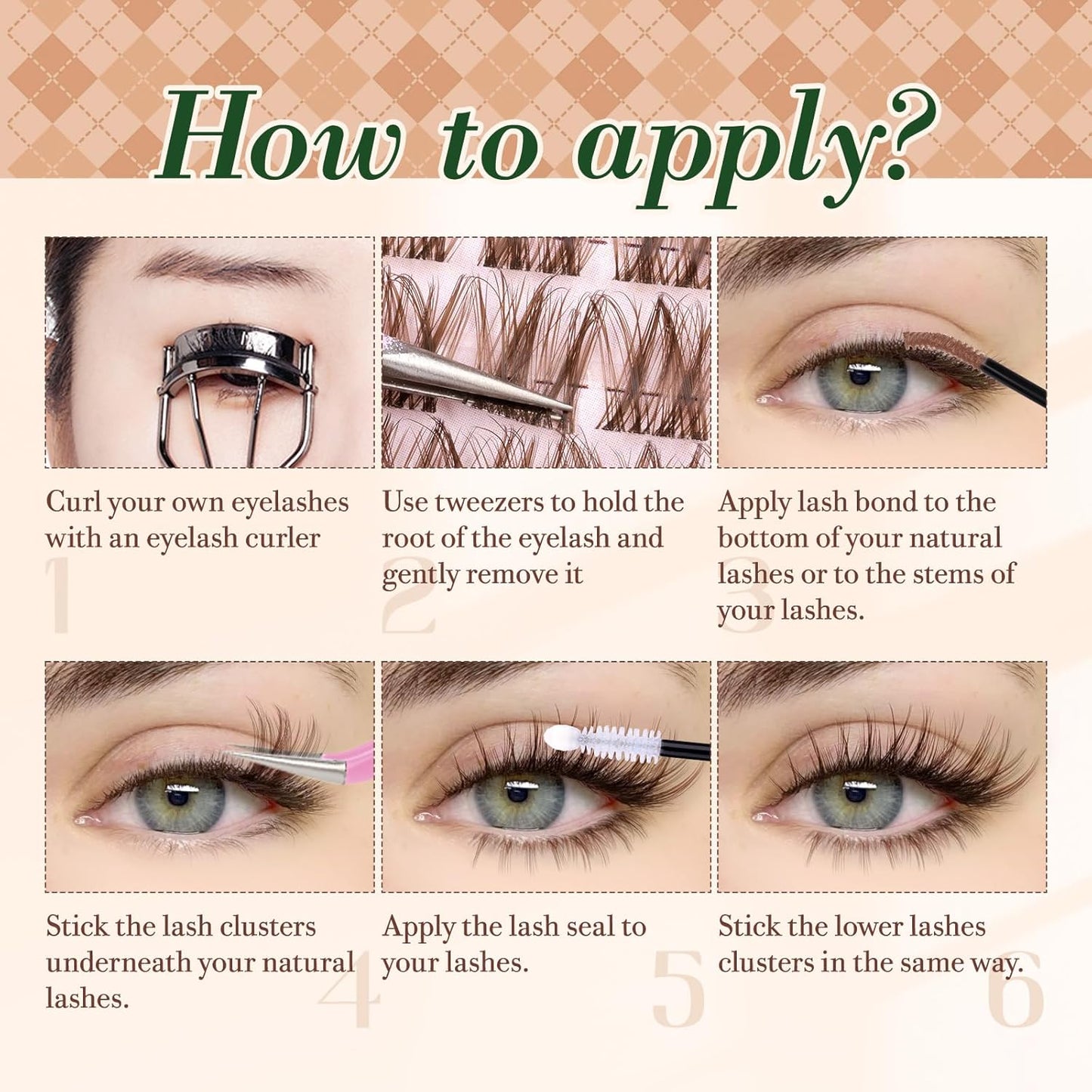 How to apply?

Curl your own eyelashes with an eyelash curler

1

Use tweezers to hold the root of the eyelash and gently remove it

2

Apply lash bond to the bottom of your natural lashes or to the stems of your lashes.

3

Stick the lash clusters underneath your natural lashes.

4

Apply the lash seal to your lashes.

5

Stick the lower lashes clusters in the same way.

6